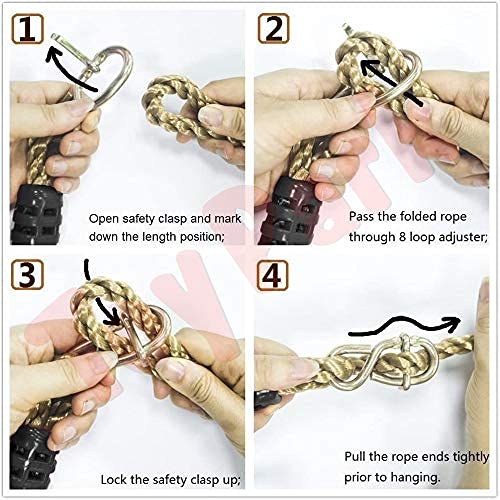 1

Open safety clasp and mark down the length position;

2

Pass the folded rope through 8 loop adjuster;

3

Lock the safety clasp up;

4

Pull the rope ends tightly prior to hanging.